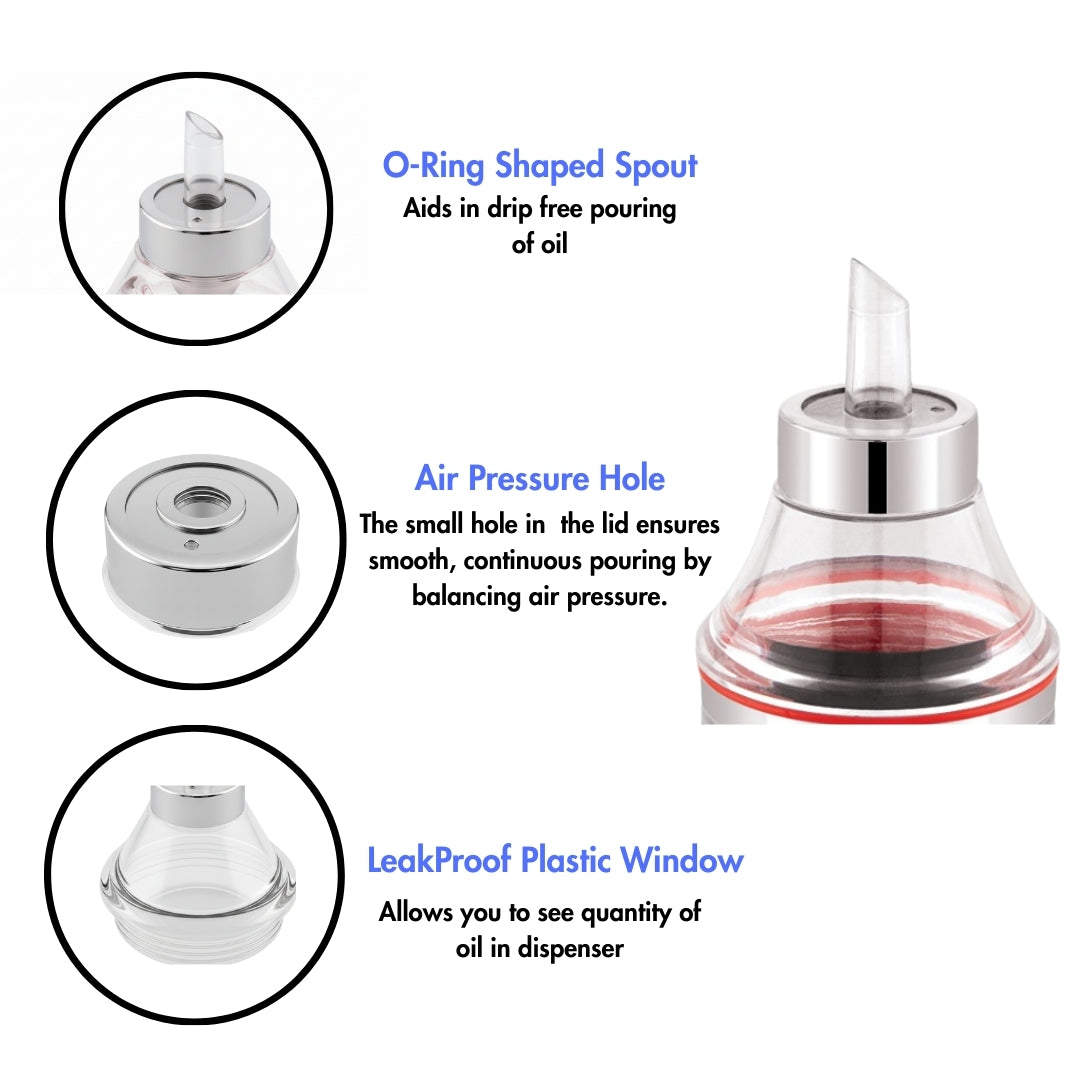 O-Ring Shaped Spout
Aids in drip free pouring of oil

Air Pressure Hole
The small hole in  the lid ensures smooth, continuous pouring by balancing air pressure.

LeakProof Plastic Window
Allows you to see quantity of oil in dispenser